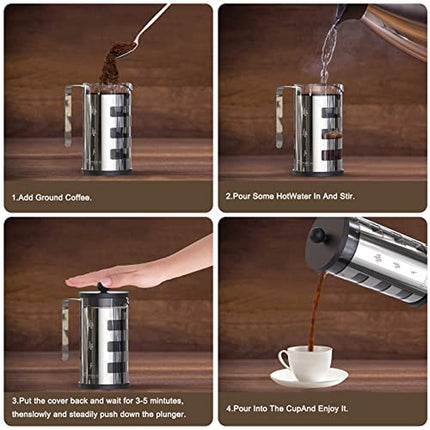 1.Add Ground Coffee.

2.Pour Some HotWater In And Stir.

3.Put the cover back and wait for 3-5 mintutes, thenslowly and steadily push down the plunger.

4.Pour Into The CupAnd Enjoy It.