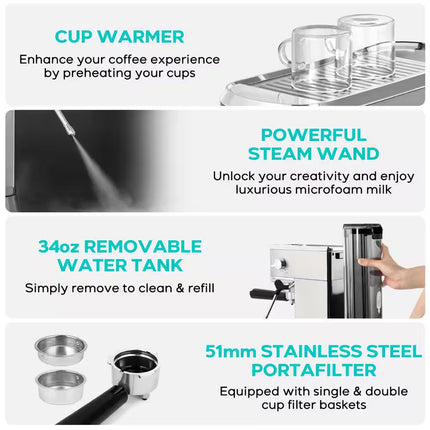 CUP WARMER

Enhance your coffee experience by preheating your cups

POWERFUL STEAM WAND

Unlock your creativity and enjoy luxurious microfoam milk

34oz REMOVABLE WATER TANK

Simply remove to clean & refill

51mm STAINLESS STEEL PORTAFILTER

Equipped with single & double cup filter baskets