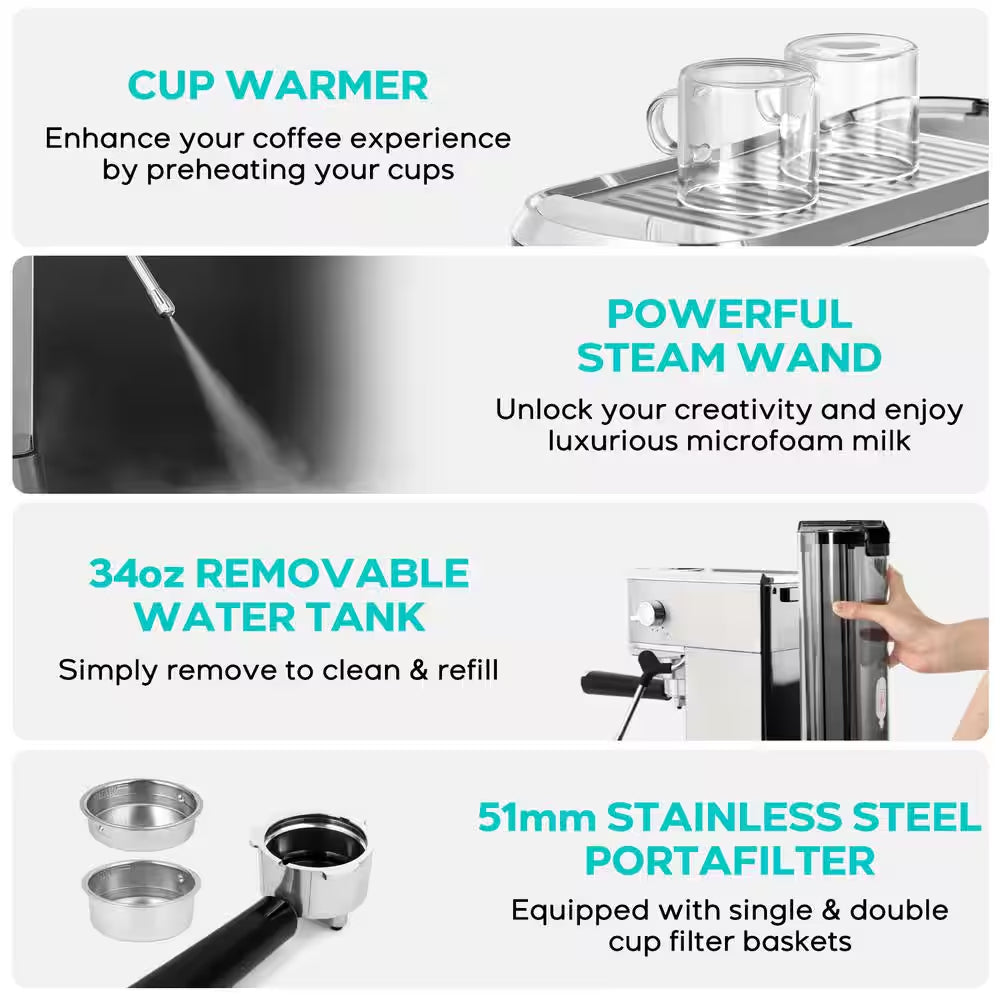 CUP WARMER

Enhance your coffee experience by preheating your cups

POWERFUL STEAM WAND

Unlock your creativity and enjoy luxurious microfoam milk

34oz REMOVABLE WATER TANK

Simply remove to clean & refill

51mm STAINLESS STEEL PORTAFILTER

Equipped with single & double cup filter baskets