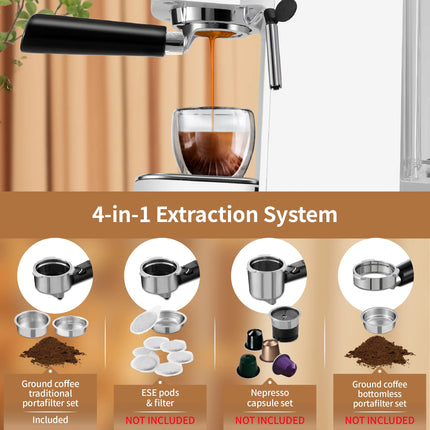 4-in-1 Extraction System

Ground coffee traditional portafilter set
Included

ESE pods & filter
NOT INCLUDED

Nepresso capsule set
NOT INCLUDED

Ground coffee bottomless portafilter set
NOT INCLUDED