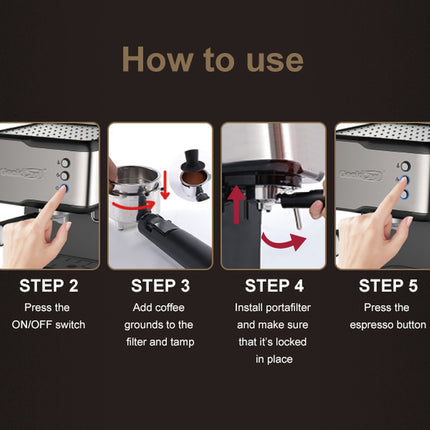 How to use

STEP 2
Press the ON/OFF switch

STEP 3
Add coffee grounds to the filter and tamp

STEP 4
Install portafilter and make sure that it's locked in place

STEP 5
Press the espresso button