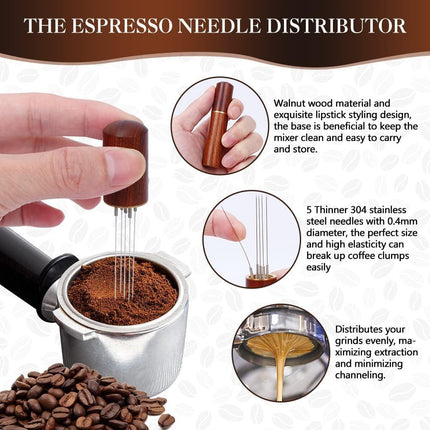 THE ESPRESSO NEEDLE DISTRIBUTOR

Walnut wood material and exquisite lipstick styling design, the base is beneficial to keep the mixer clean and easy to carry and store.

5 Thinner 304 stainless steel needles with 0.4mm diameter, the perfect size and high elasticity can break up coffee clumps easily

Distributes your grinds evenly, maximizing extraction and minimizing channeling.