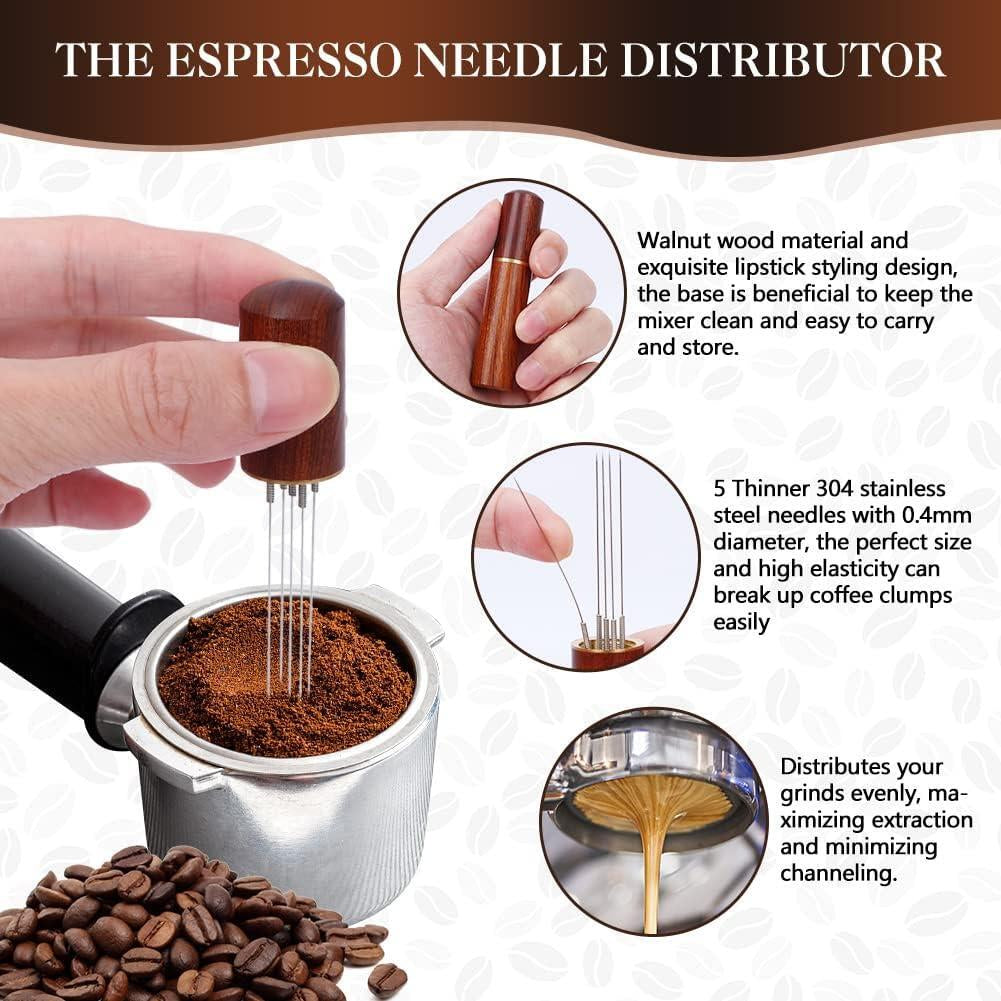 THE ESPRESSO NEEDLE DISTRIBUTOR

Walnut wood material and exquisite lipstick styling design, the base is beneficial to keep the mixer clean and easy to carry and store.

5 Thinner 304 stainless steel needles with 0.4mm diameter, the perfect size and high elasticity can break up coffee clumps easily

Distributes your grinds evenly, maximizing extraction and minimizing channeling.