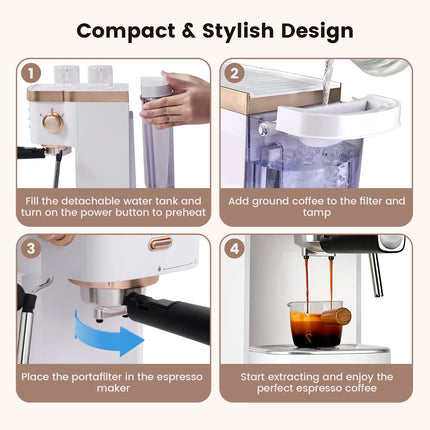 Compact & Stylish Design

1

Fill the detachable water tank and turn on the power button to preheat

2

Add ground coffee to the filter and tamp

3

Place the portafilter in the espresso maker

4

Start extracting and enjoy the perfect espresso coffee