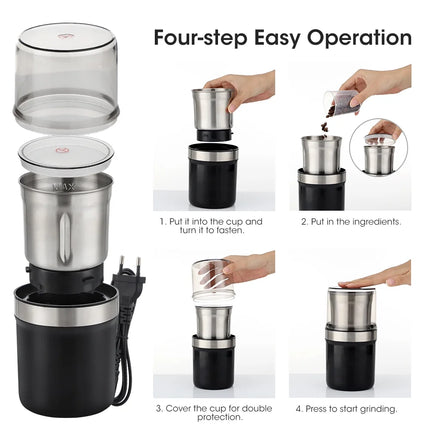 Four-step Easy Operation

MAX

1. Put it into the cup and turn it to fasten.

2. Put in the ingredients.

3. Cover the cup for double protection.

4. Press to start grinding.