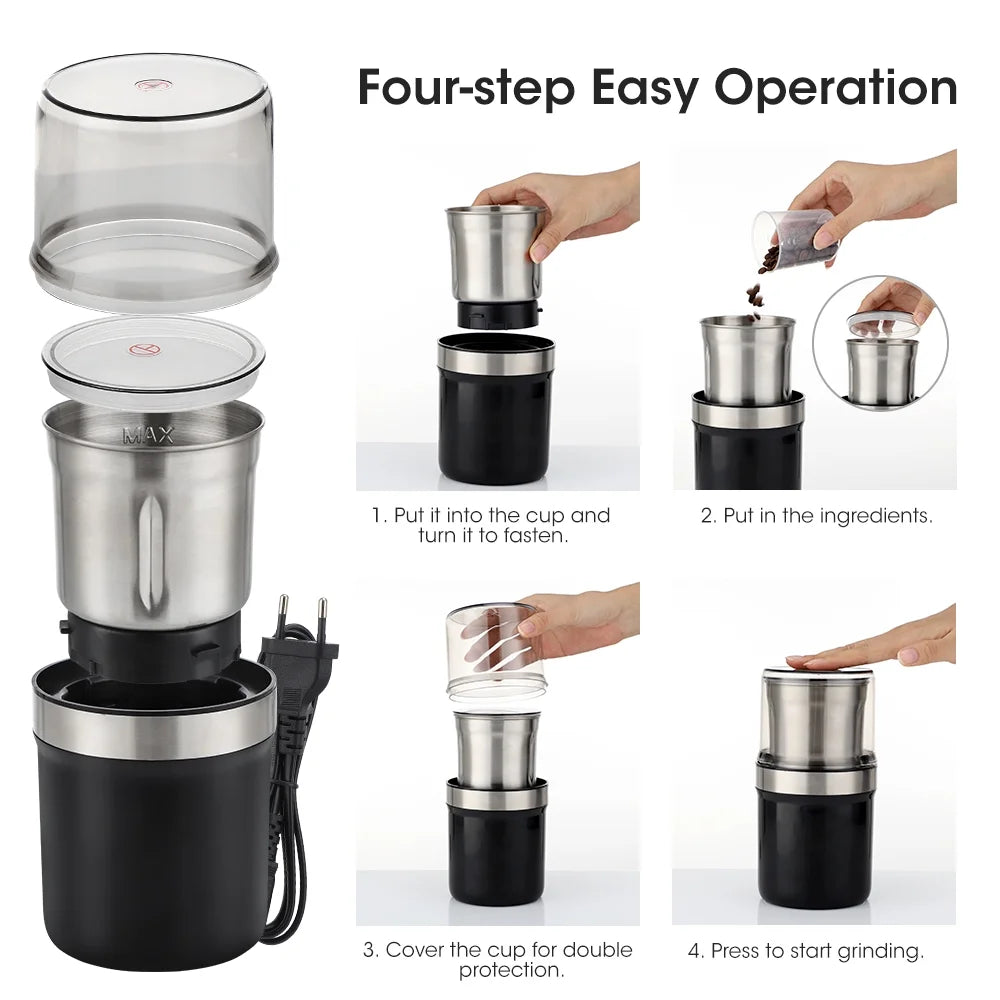 Four-step Easy Operation

MAX

1. Put it into the cup and turn it to fasten.

2. Put in the ingredients.

3. Cover the cup for double protection.

4. Press to start grinding.