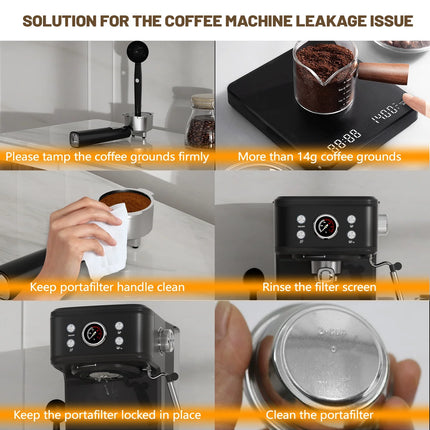 SOLUTION FOR THE COFFEE MACHINE LEAKAGE ISSUE

Please tamp the coffee grounds firmly

More than 14g coffee grounds

Keep portafilter handle clean

Rinse the filter screen

Keep the portafilter locked in place

Clean the portafilter